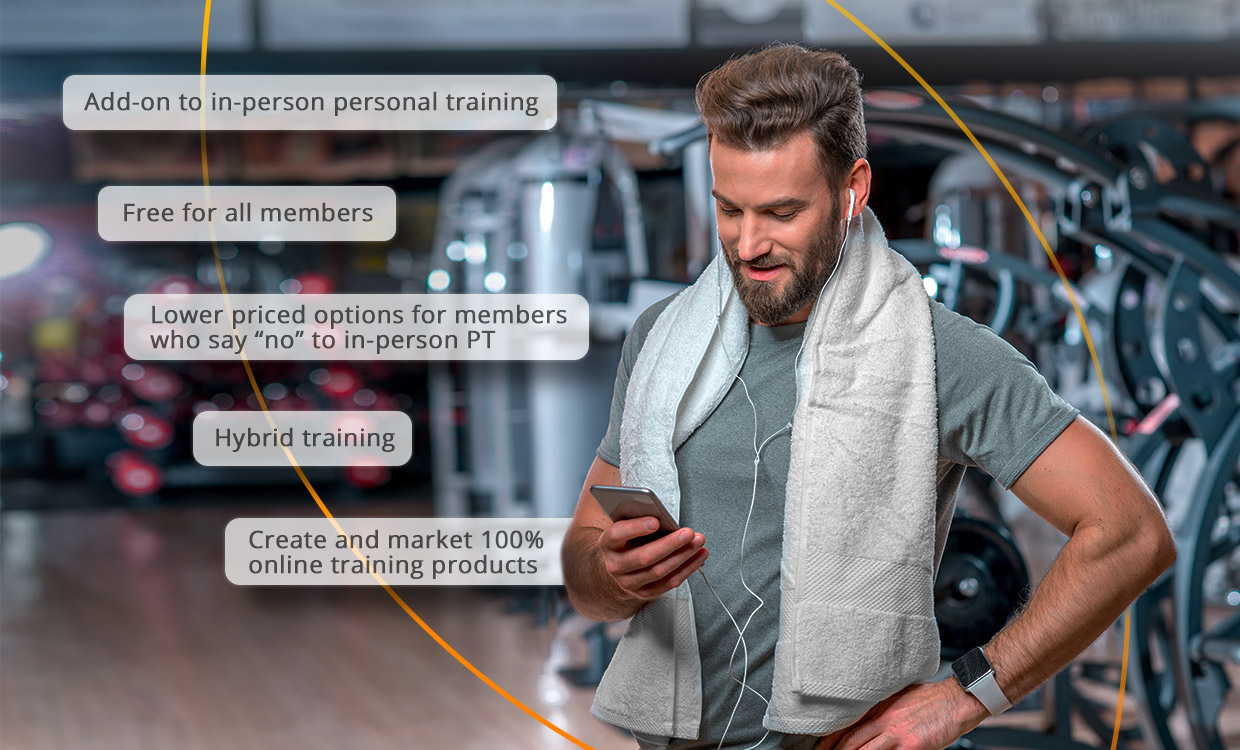 Add-on to in-person personal training

Free for all members

Lower priced options for members who say “no” to in-person PT

Hybrid training

Create and market 100% online training products