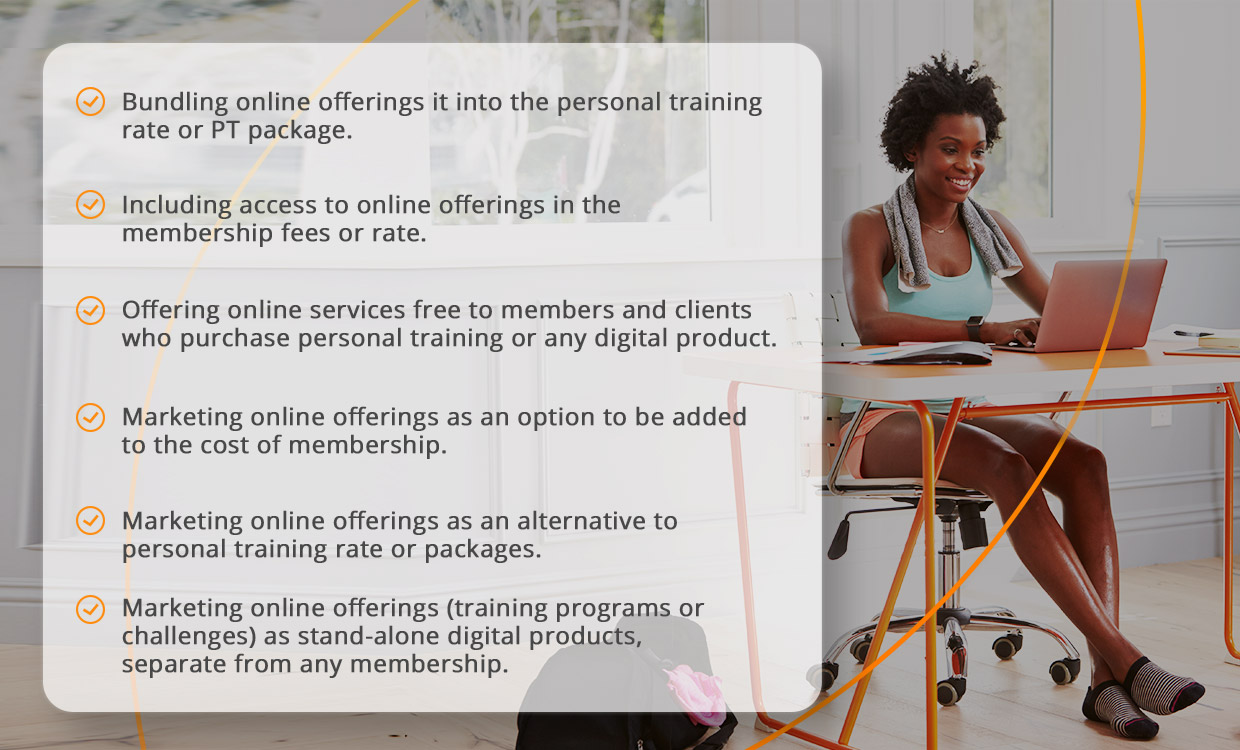 Bundling online offerings it into the personal training rate or PT package.

Including access to online offerings in the membership fees or rate.

Offering online services free to members and clients who purchase personal training or any digital product.

Marketing online offerings as an option to be added to the cost of membership.

Marketing online offerings as an alternative to personal training rate or packages.

Marketing online offerings (training programs or challenges) as stand-alone digital products, separate from any membership.